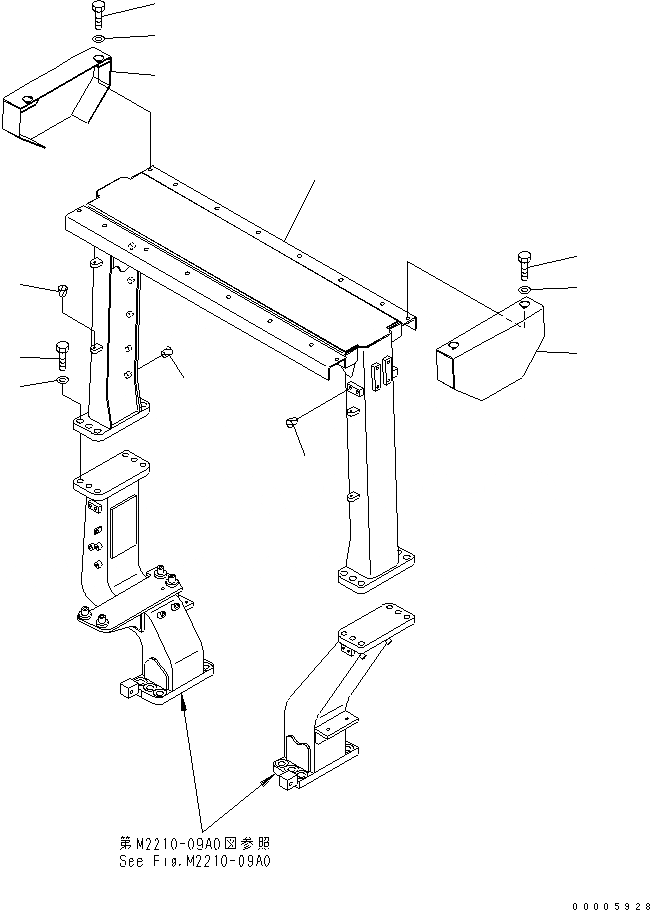 第M2210-09A0図参照
See Fig.M2210-09A0

00005928