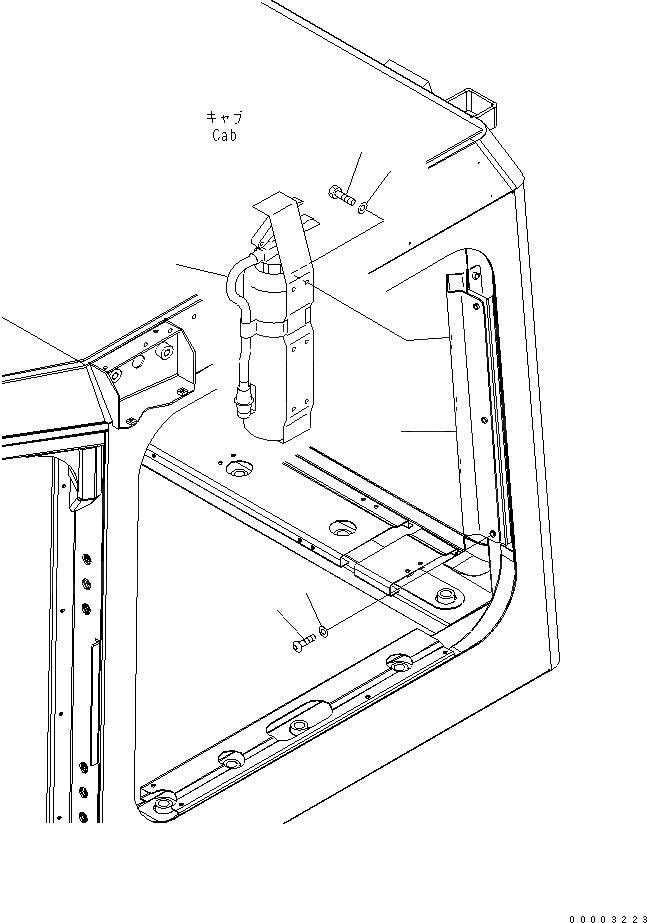 キャブ
Cab

00003223