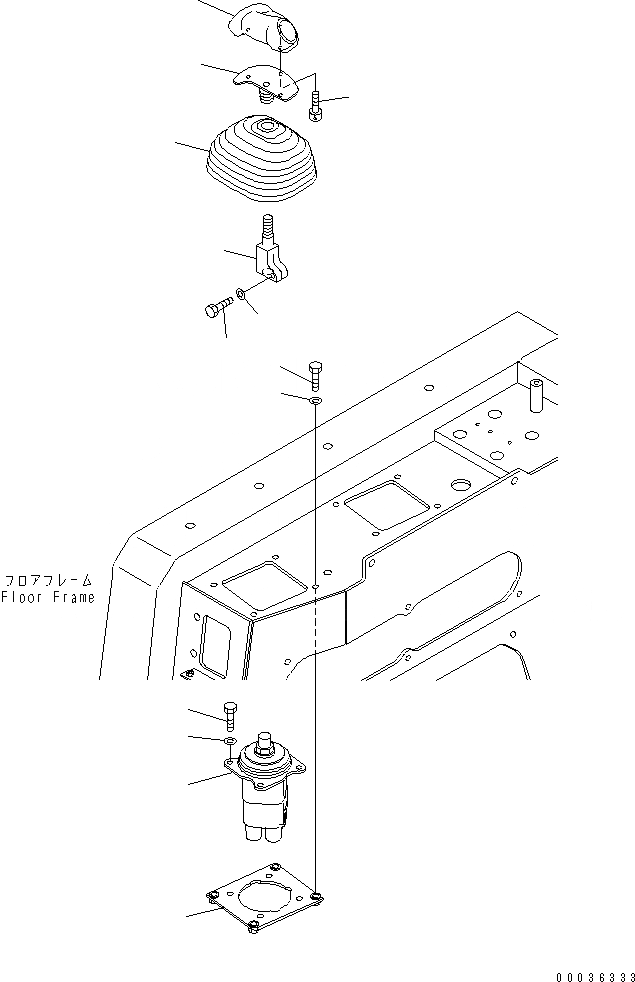 フロアフレーム
Floor Frame

00036333