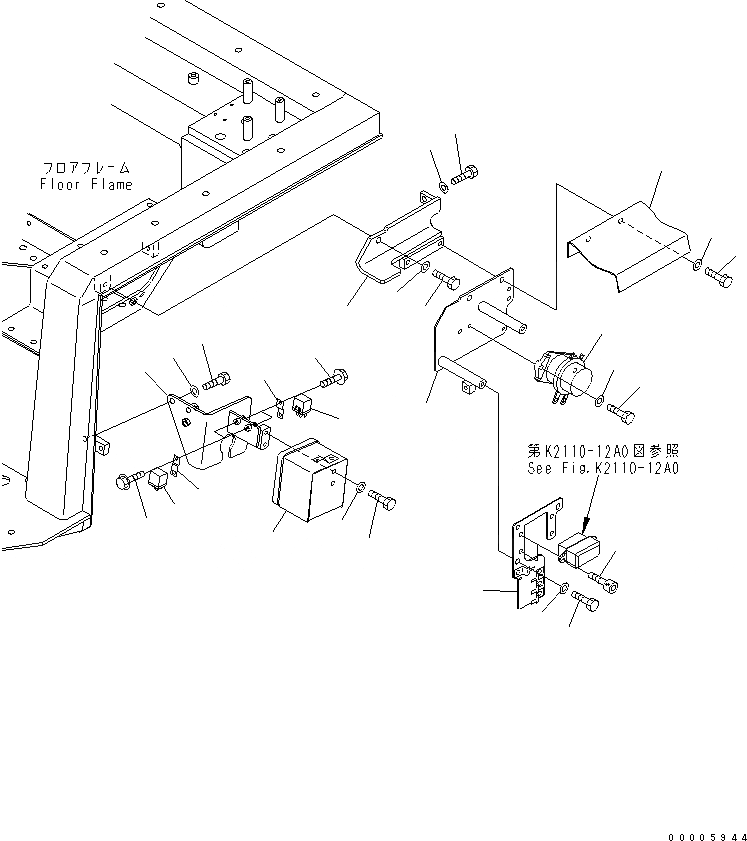 フロアフレーム
Floor Flame

第K2110-12A0図参照
See Fig.K2110-12A0

00005944