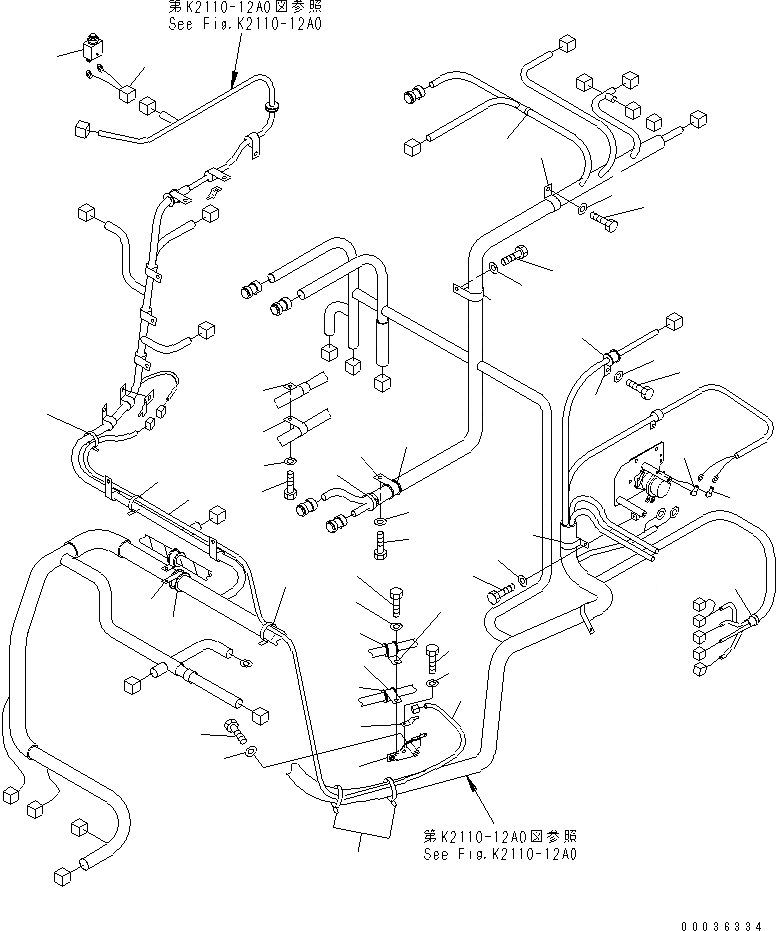 第K2110-12A0図参照
See Fig.K2110-12A0

第K2110-12A0図参照
See Fig.K2110-12A0

00036334