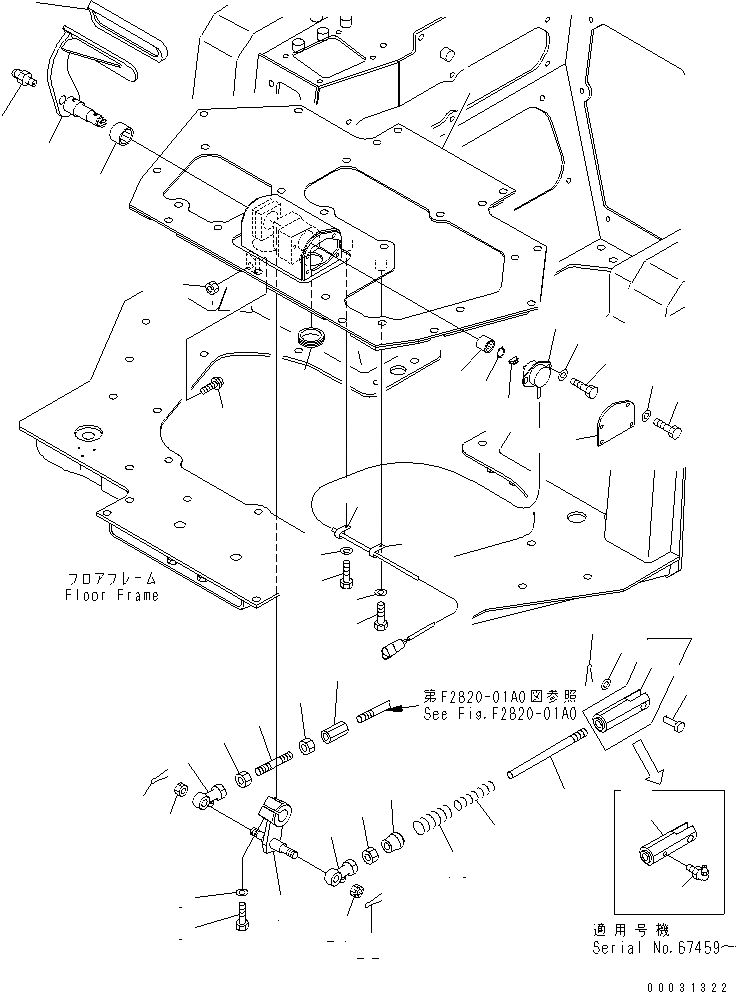 フロアフレーム
Floor Frame

第F2820-01A0図参照
See Fig.F2820-01A0

適用号機
Serial No.67459~

00031322