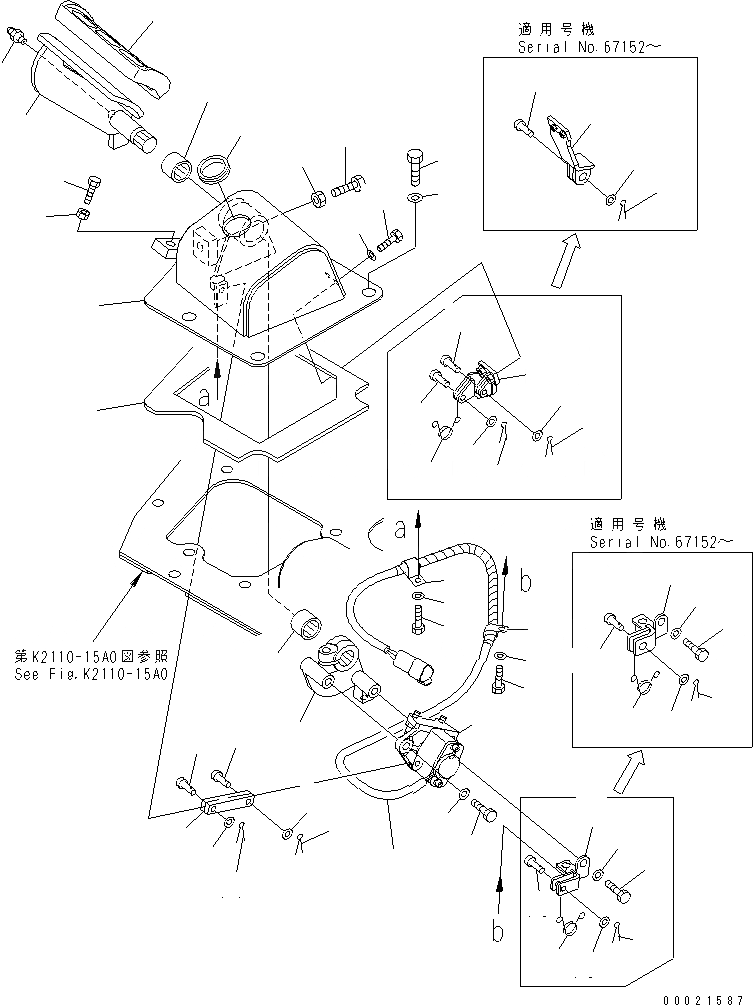 適用号機
Serial No.67152～

a

a

b

適用号機
Serial No.67152～

第K2110-15A0図参照
See Fig.K2110-15A0

b

00021587