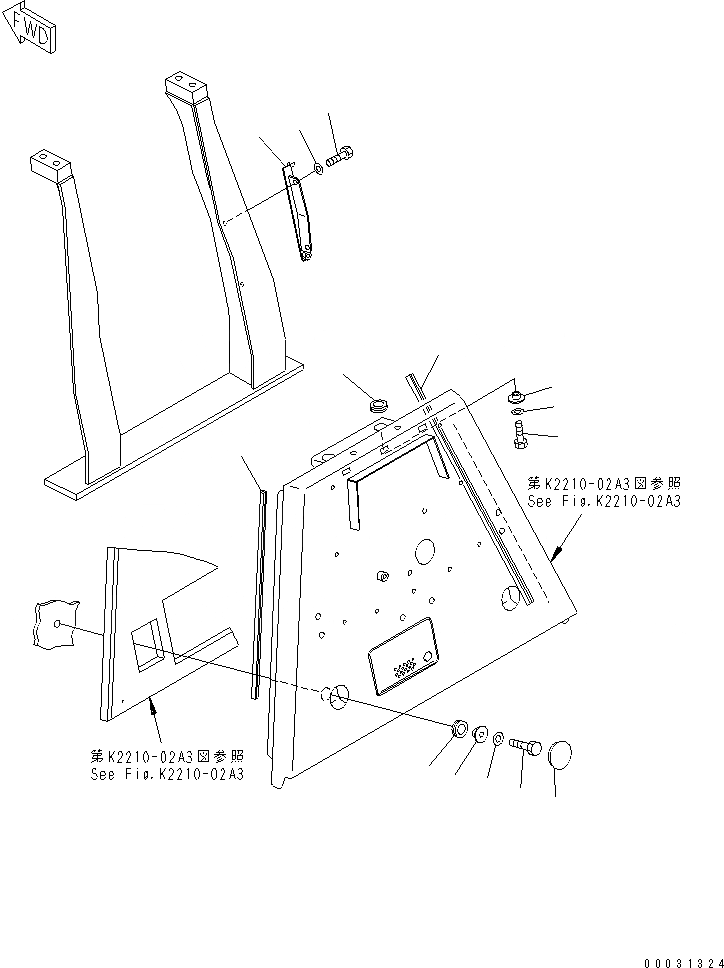 FWD

第K2210-02A3図参照
See Fig.K2210-02A3

第K2210-02A3図参照
See Fig.K2210-02A3

00031324