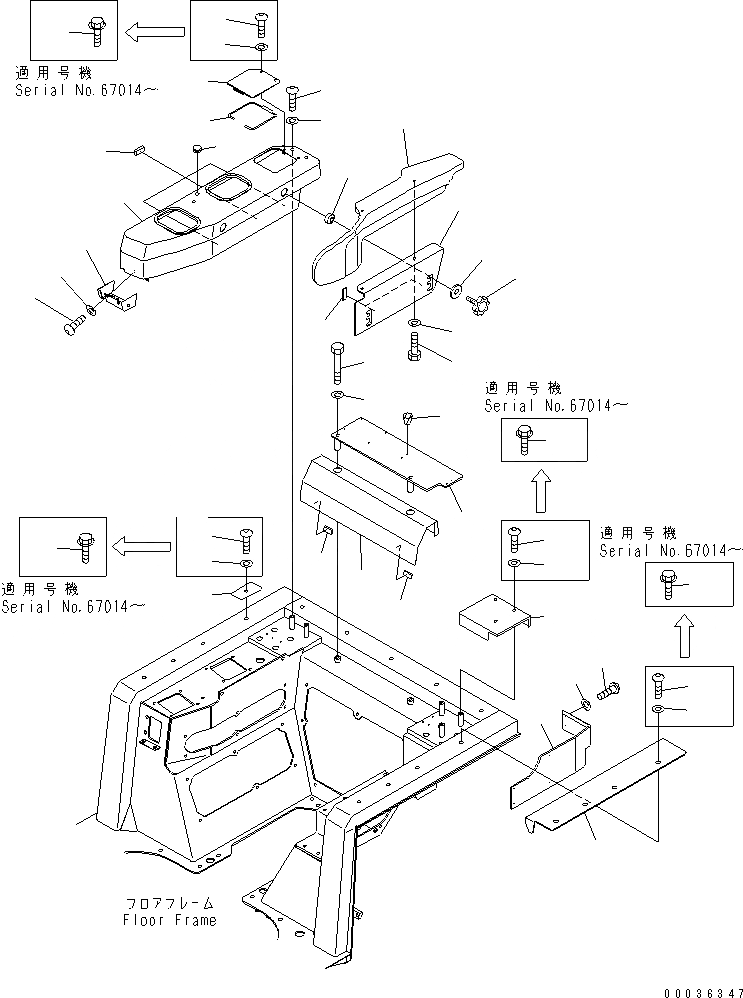 適用号機
Serial No.67014～

適用号機
Serial No.67014～

適用号機
Serial No.67014～

適用号機
Serial No.67014～

フロアフレーム
Floor Frame

00036347