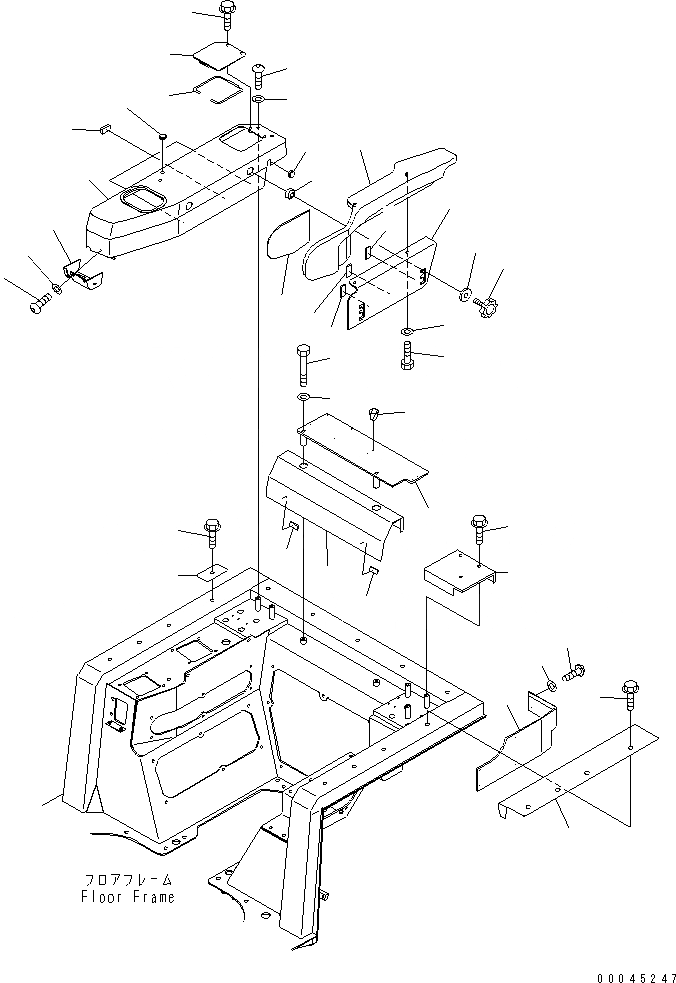 フロアフレーム
Floor Frame

00045247