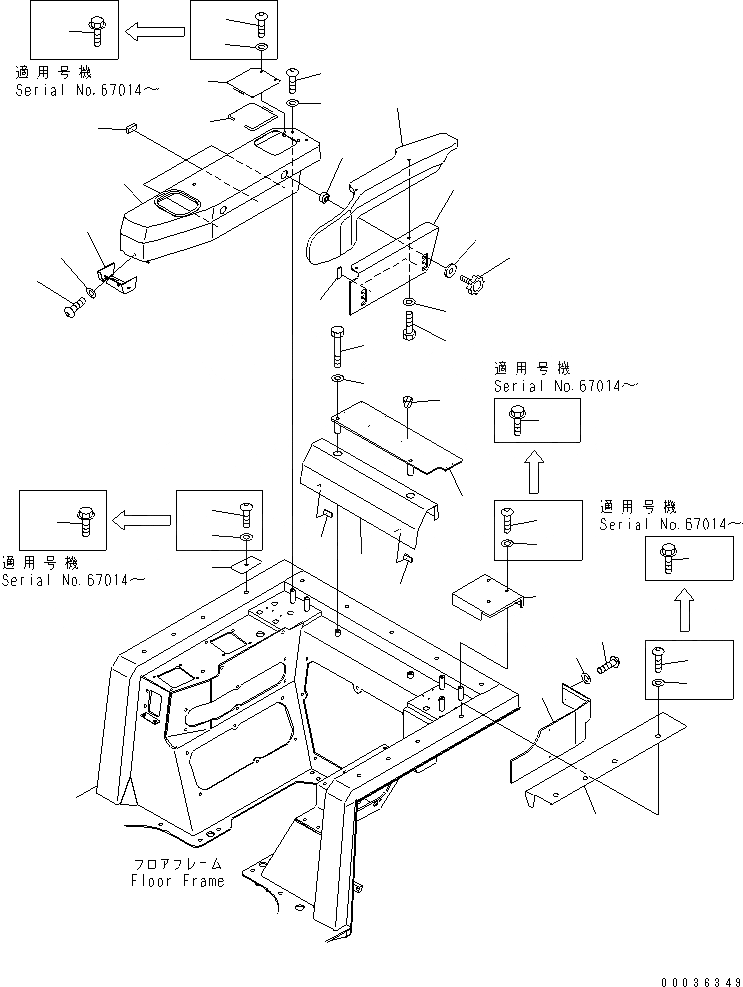 適用号機
Serial No.67014～

適用号機
Serial No.67014～

適用号機
Serial No.67014～

適用号機
Serial No.67014～

フロアフレーム
Floor Frame

00036349