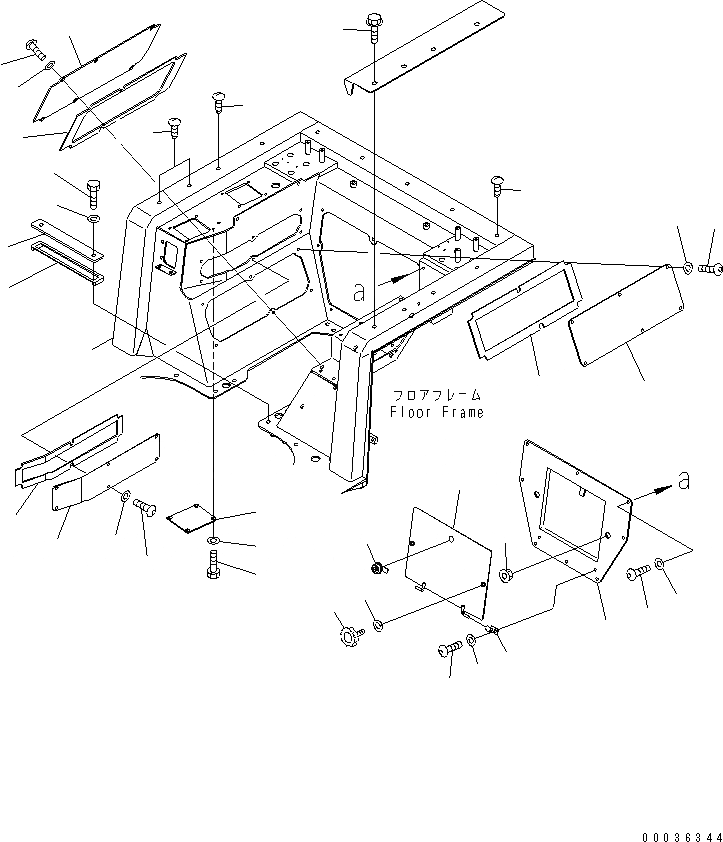 a

フロアフレーム
Floor Frame

a

00036344