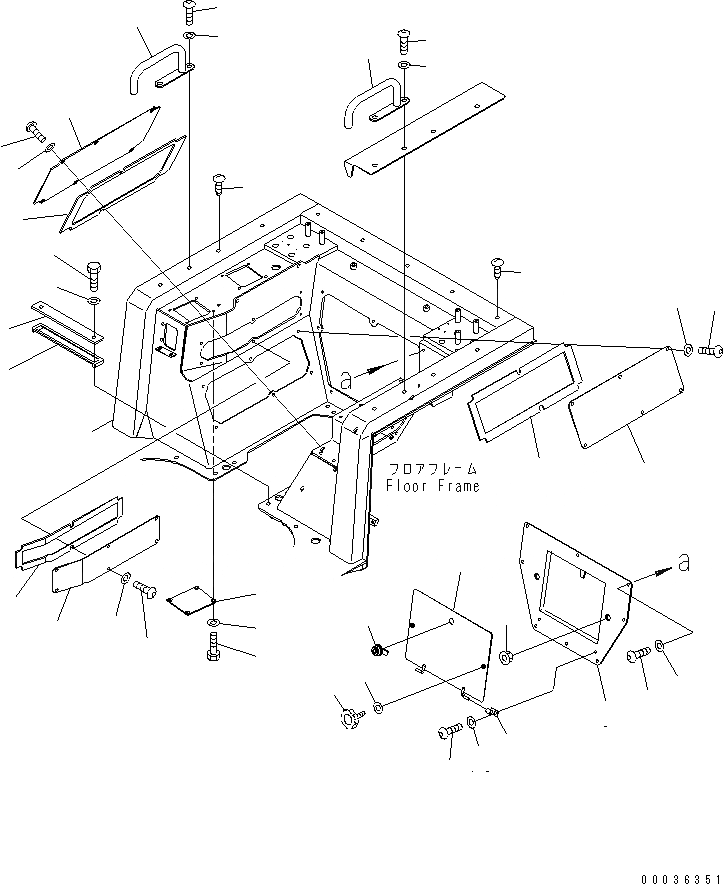 a

フロアフレーム
Floor Frame

a

00036351