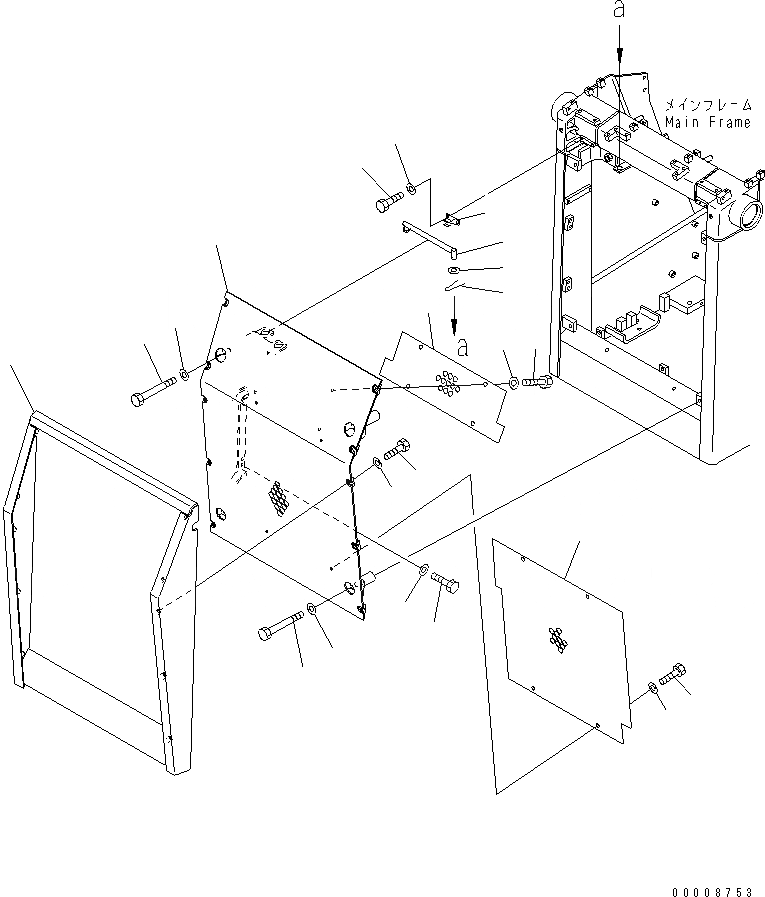 a
メインフレーム
Main Frame
a
00008753