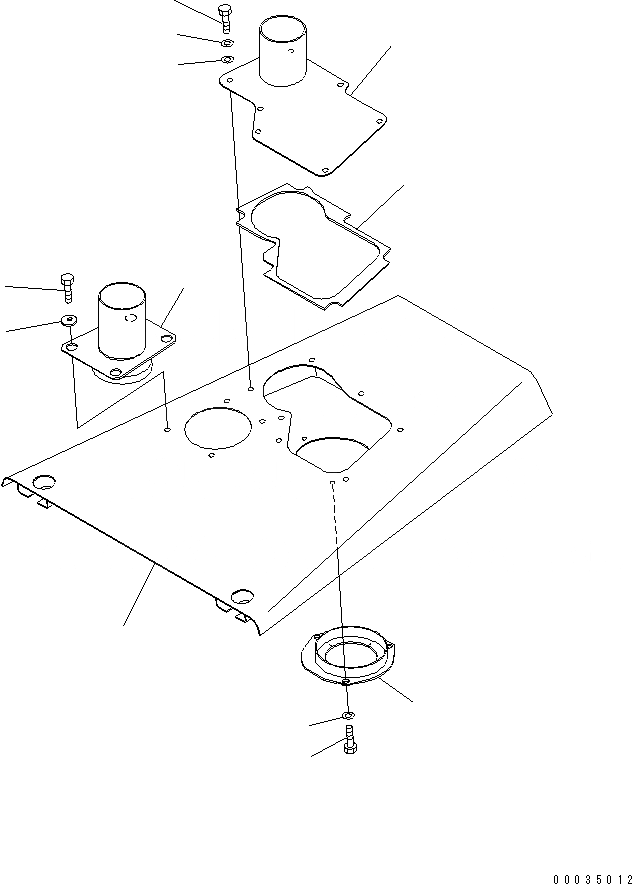 00035012