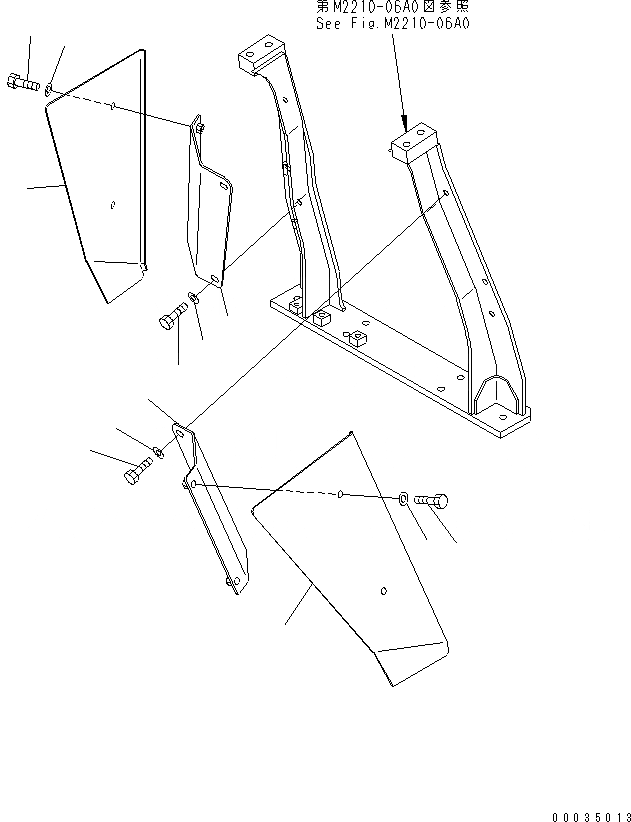 第M2210-06A0図参照
See Fig.M2210-06A0

00035013