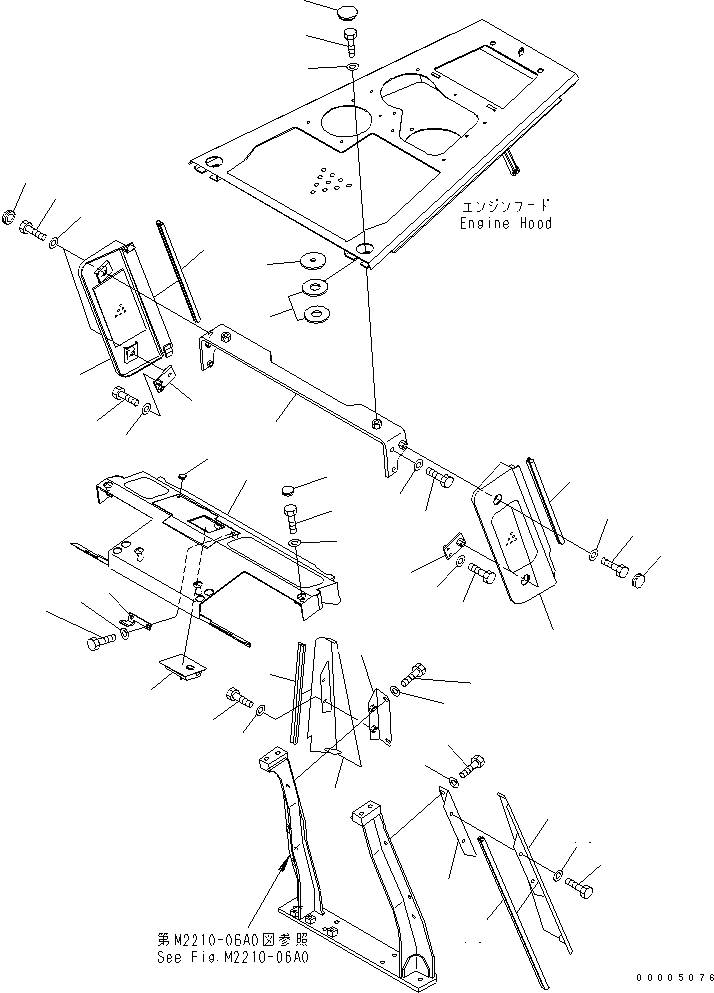 エンジンフード
Engine Hood

第M2210-06A0図参照
See Fig.M2210-06A0

00005076