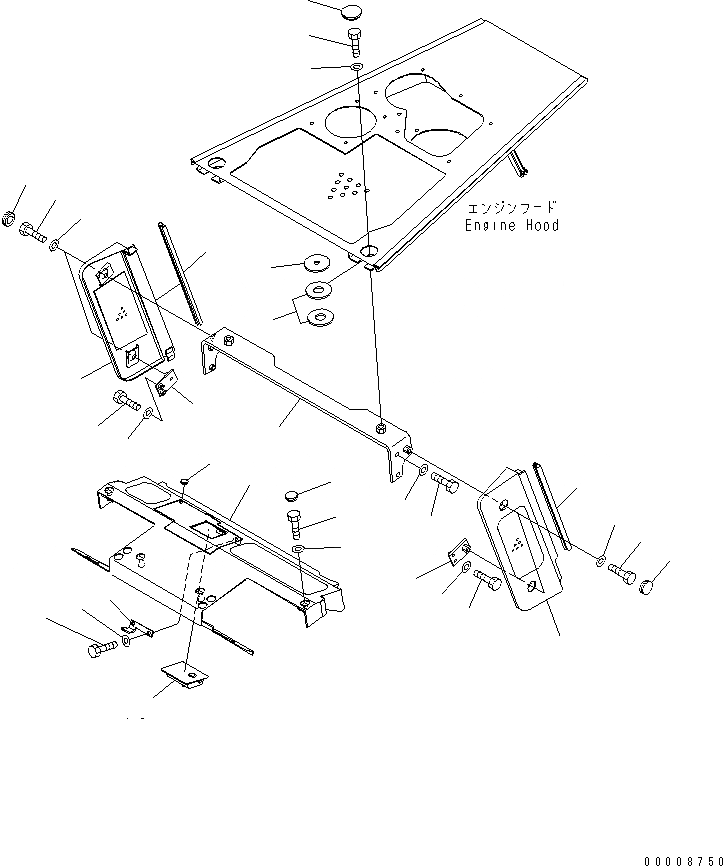 エンジンフード
Engine Hood

00008750