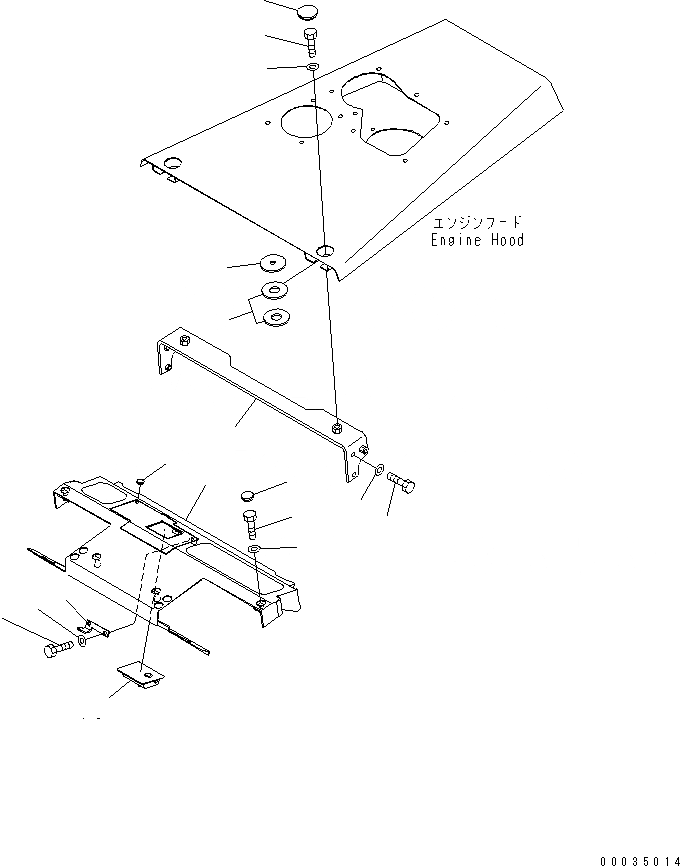 エンジンフード
Engine Hood

00035014