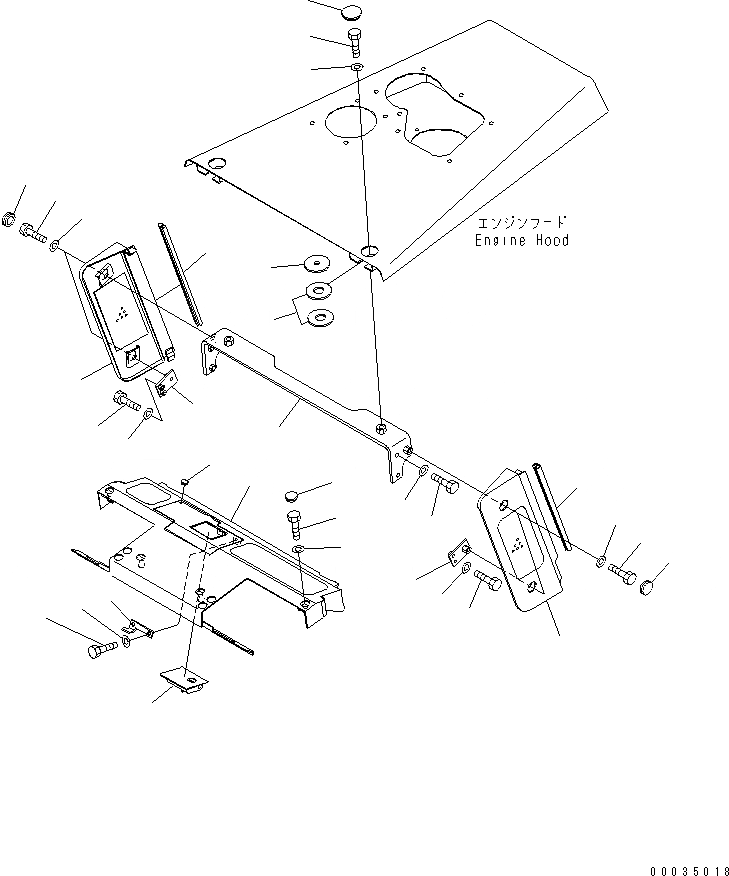 エンジンフード
Engine Hood

00035018