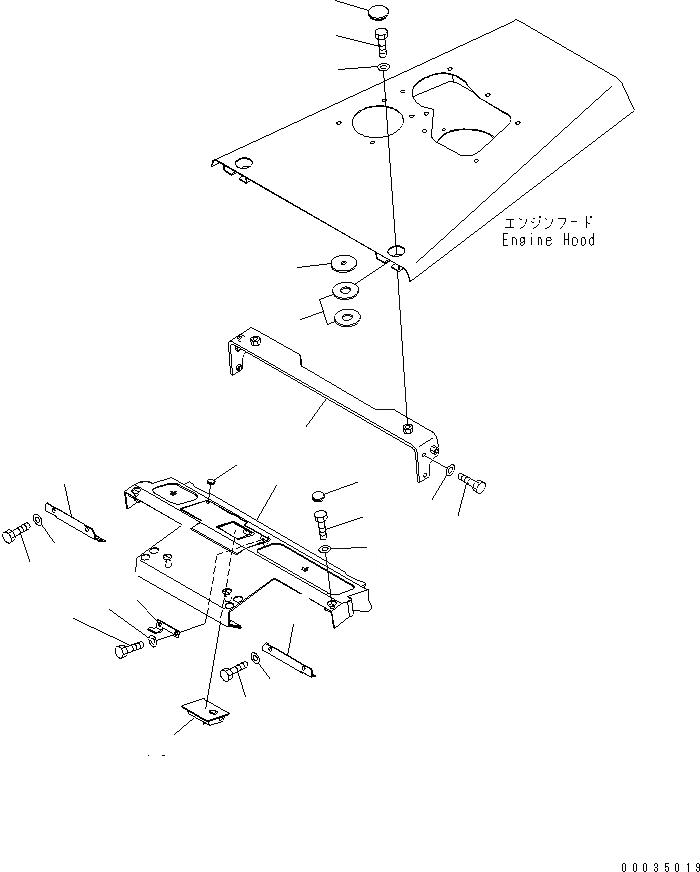 エンジンフード
Engine Hood

00035019