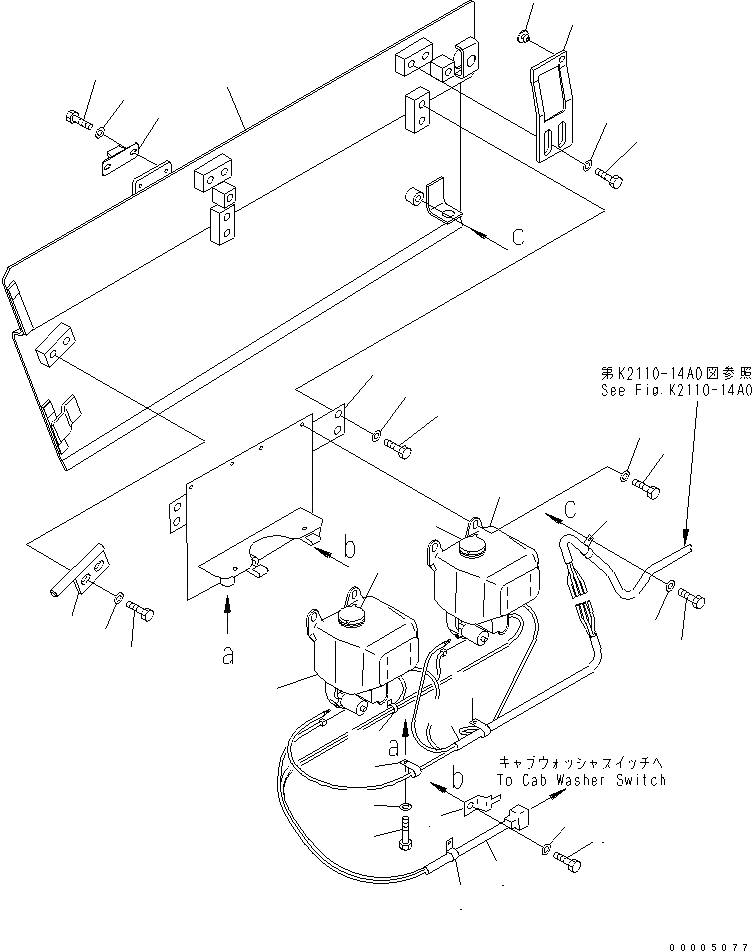 c

第K2110-14A0図参照
See Fig.K2110-14A0

c

b

a

a

b

キャブウォッシャスイッチへ
To Cab Washer Switch

00005077