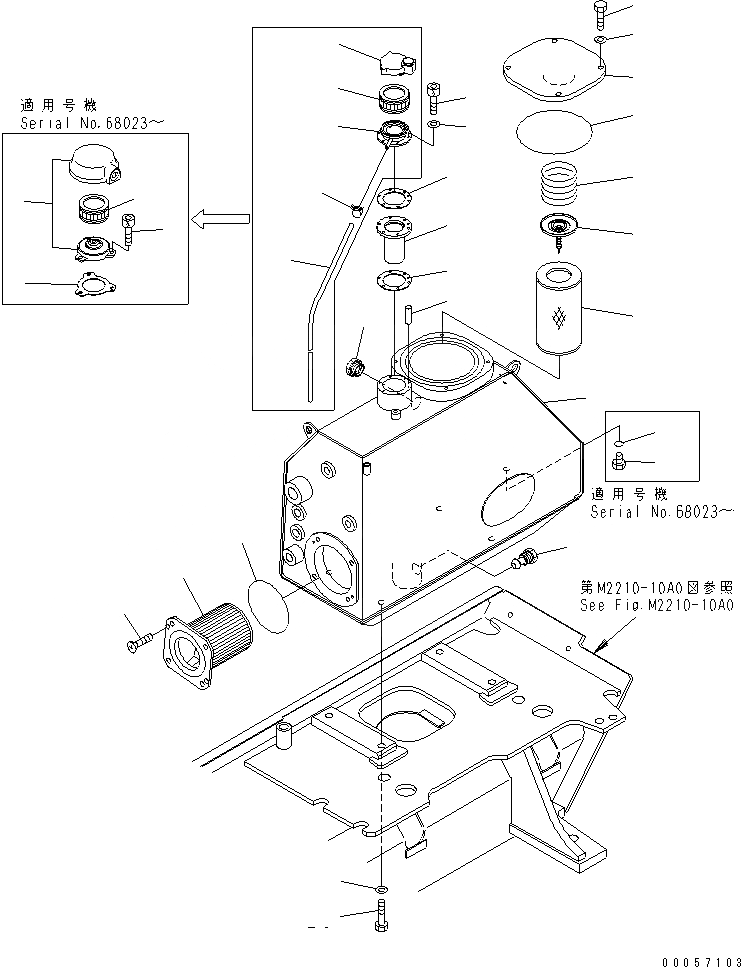 適用号機
Serial No.68023～

適用号機
Serial No.68023～

第M2210-10A0図参照
See Fig.M2210-10A0

00057103