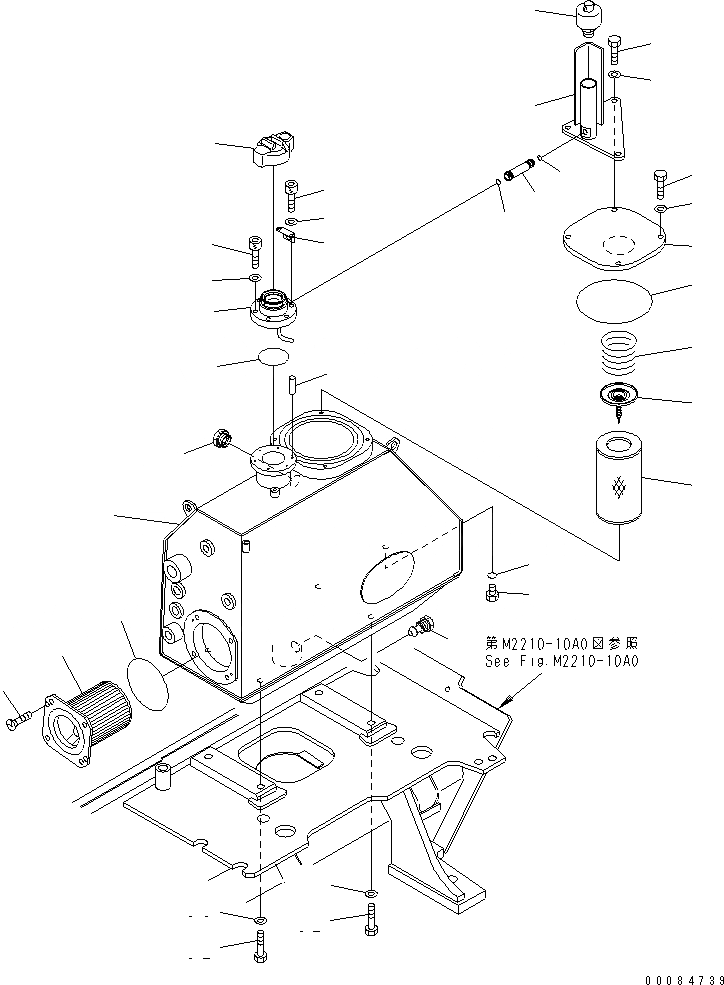 第M2210-10A0図参照
See Fig.M2210-10A0

00084739