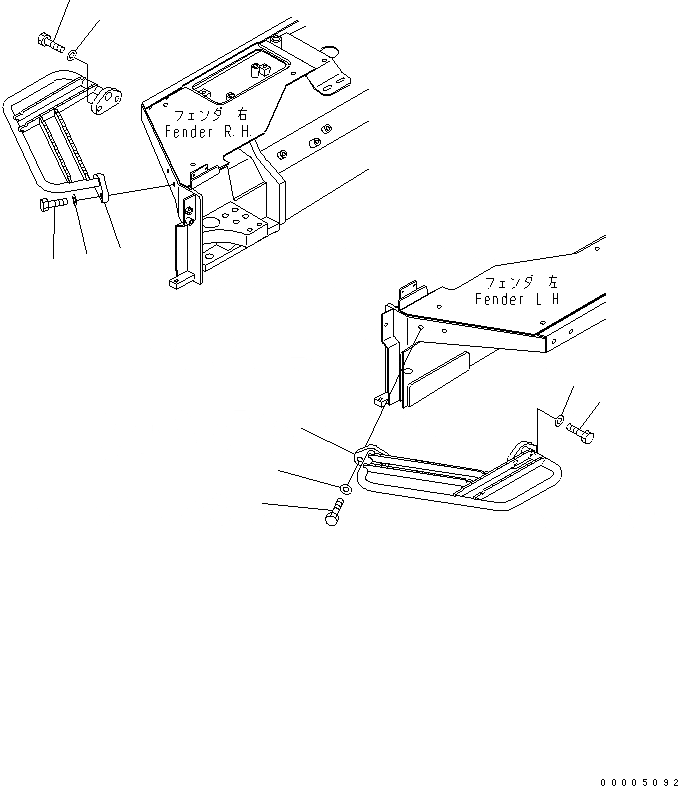 フェンダ 右
Fender R.H.

フェンダ 左
Fender L H

00005092