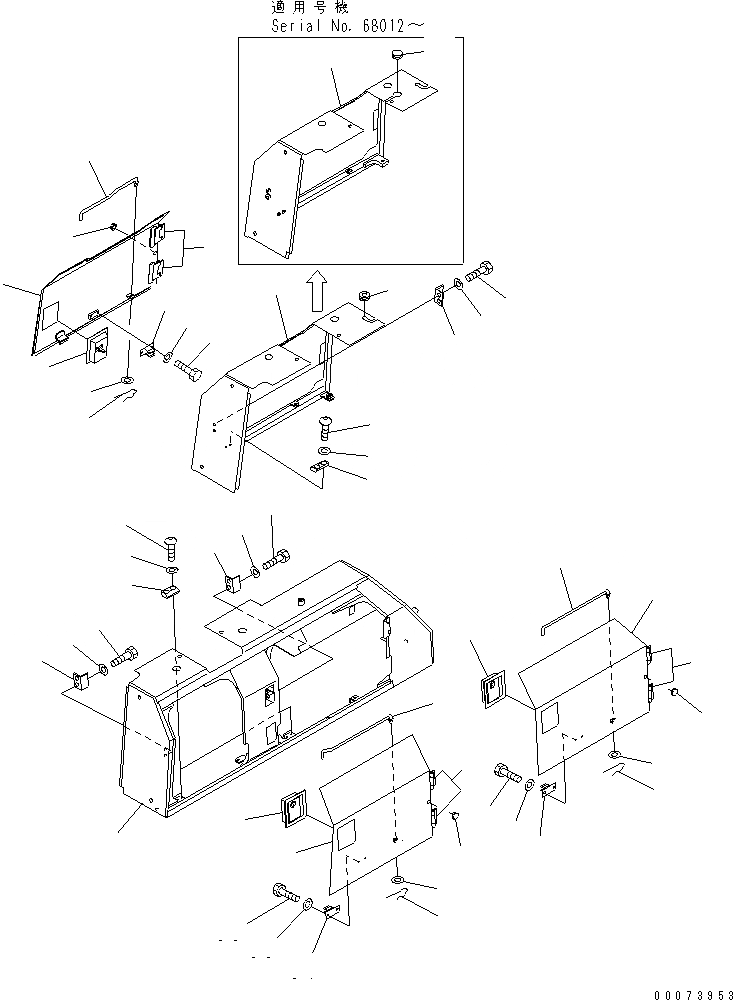 適用号機
Serial No. 68012～

00073953