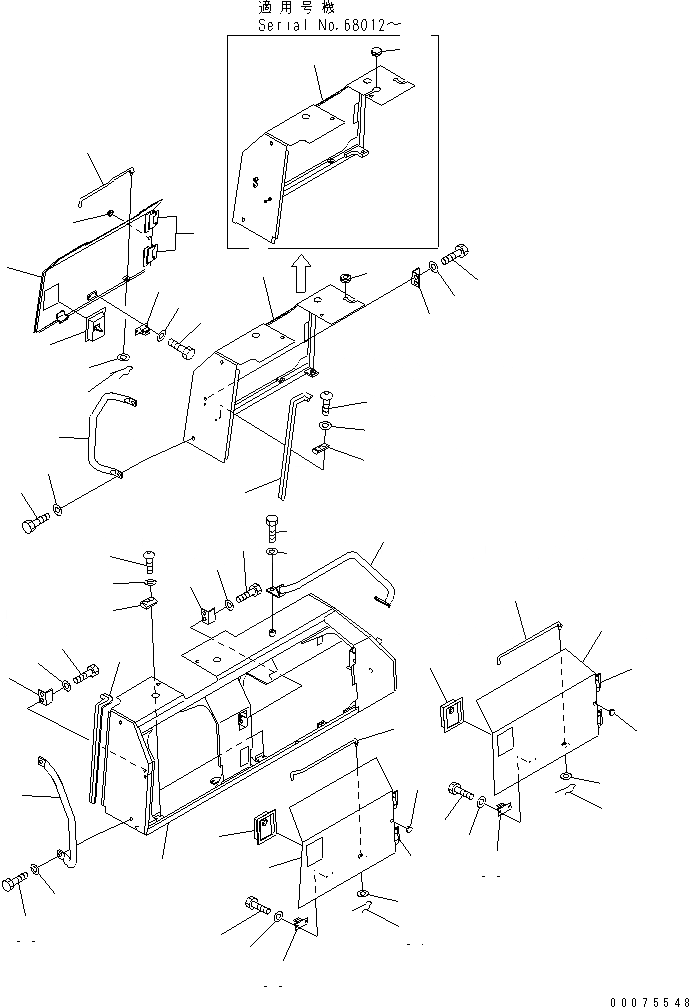 適用号機
Serial No.68012～

00075548