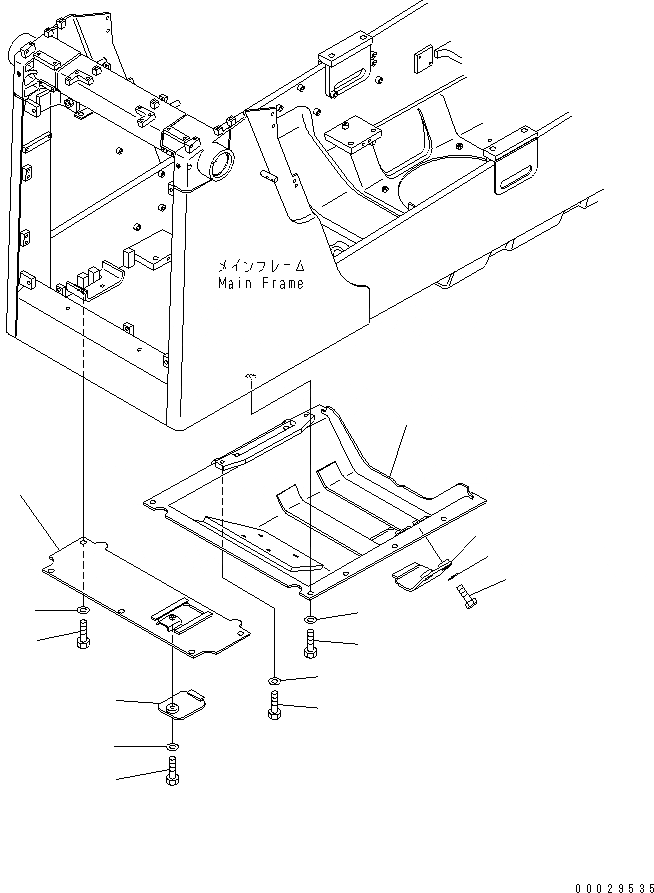 メインフレーム
Main Frame

00023535