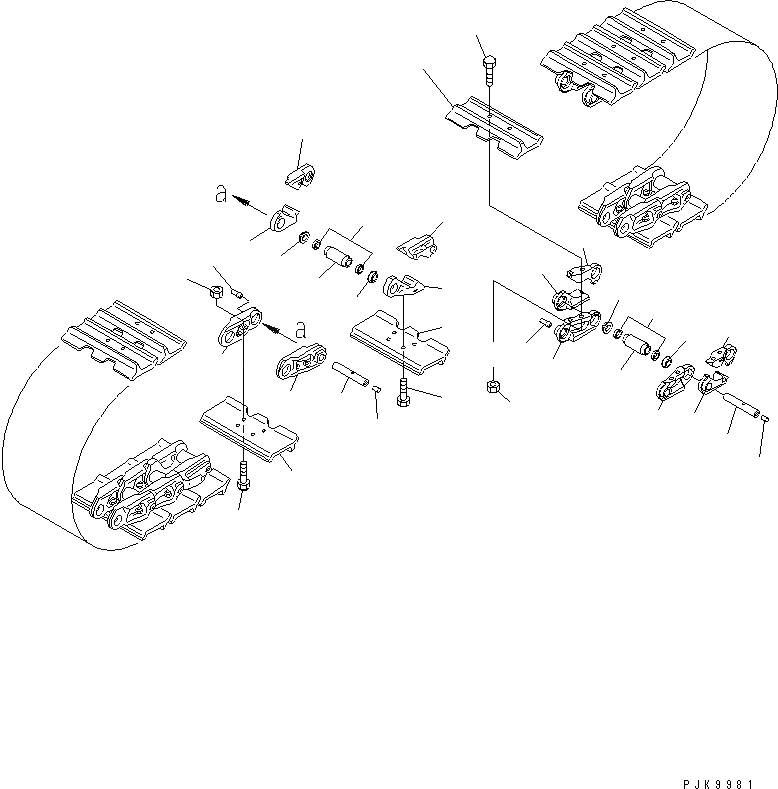 a

a

PJK9981