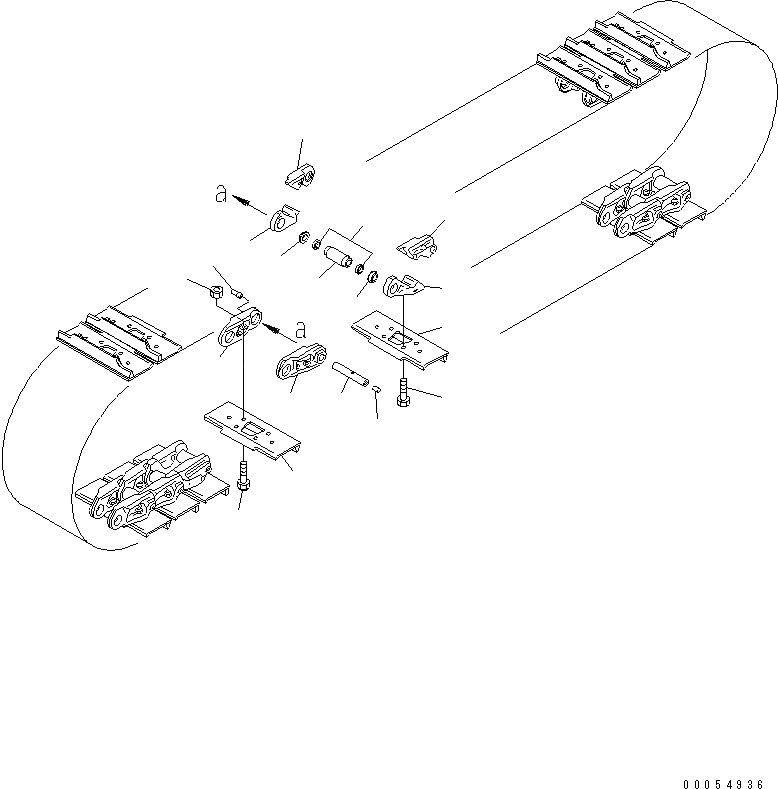 a

a

00054936