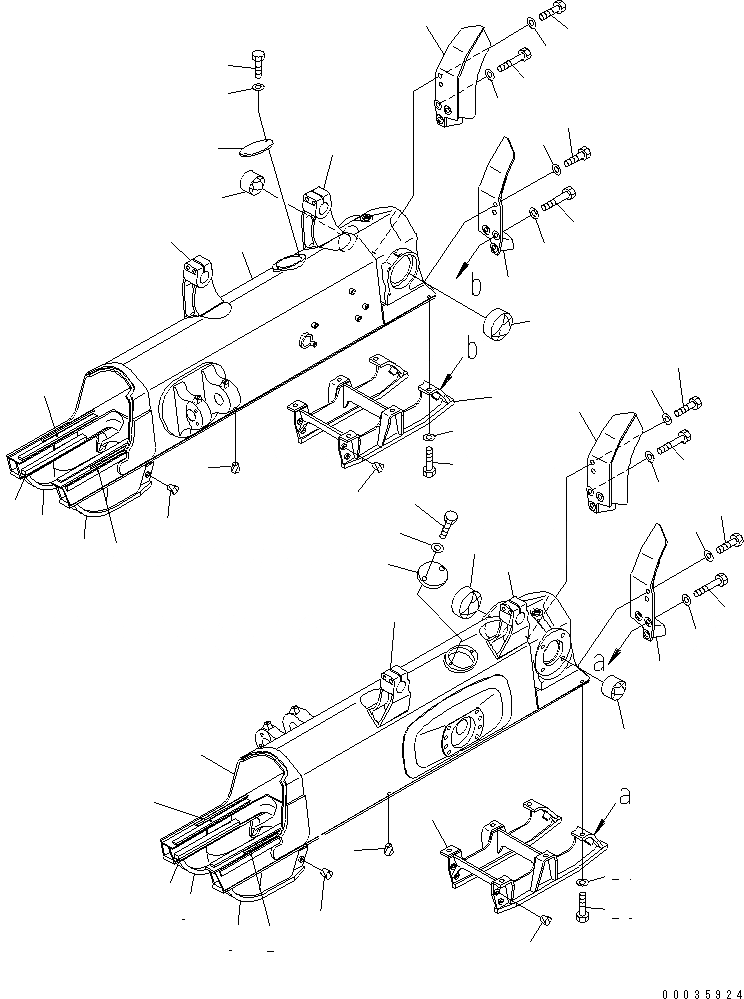 b

b

a

a

00035924