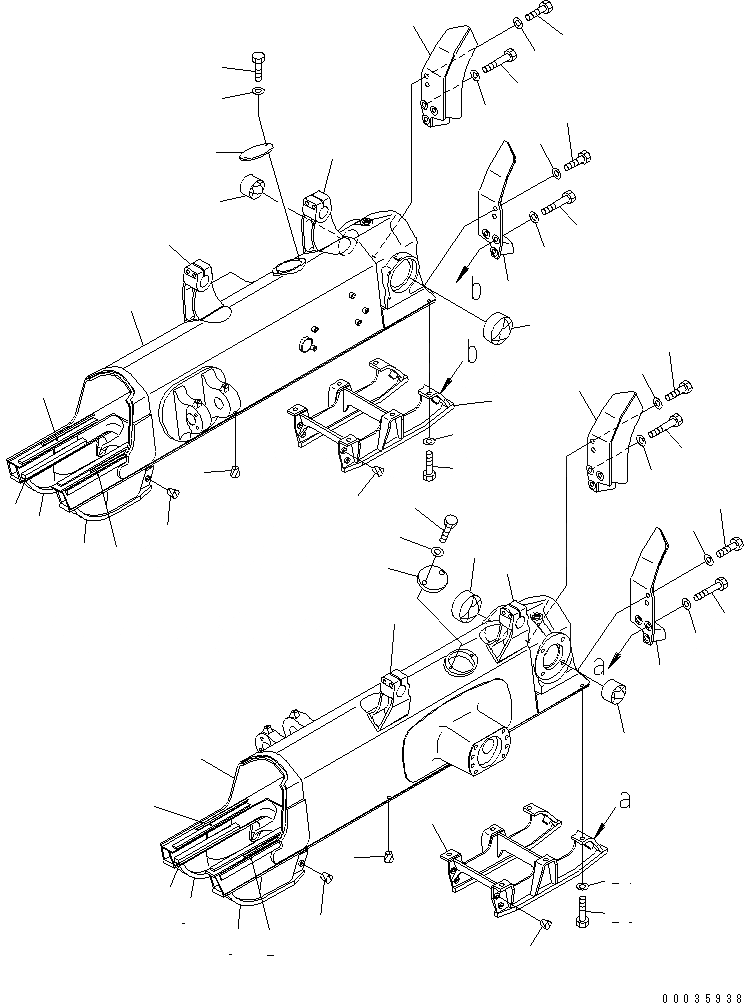 b
b
a
a
00035938