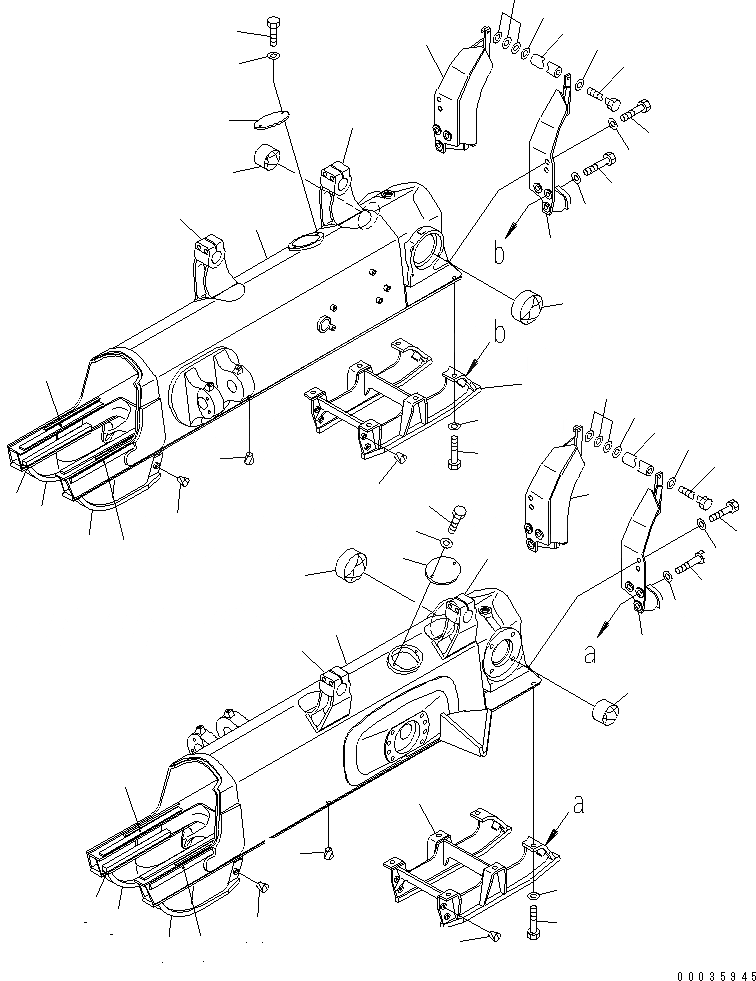 b
b
a
a
00035945