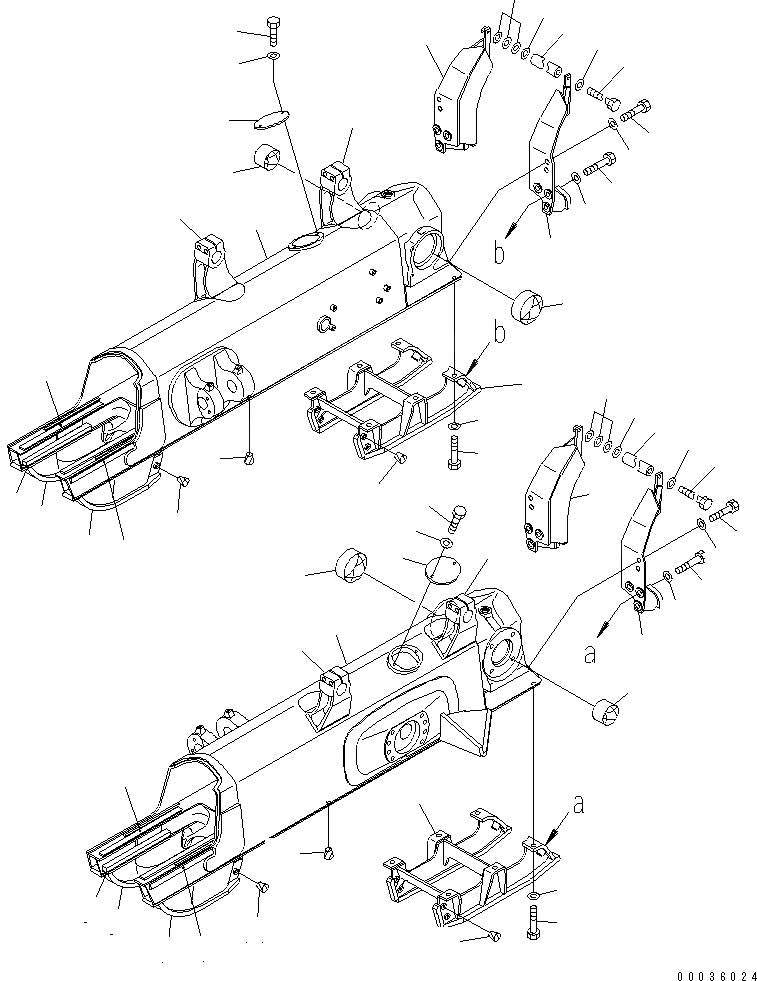 b
b
a
a
00036024