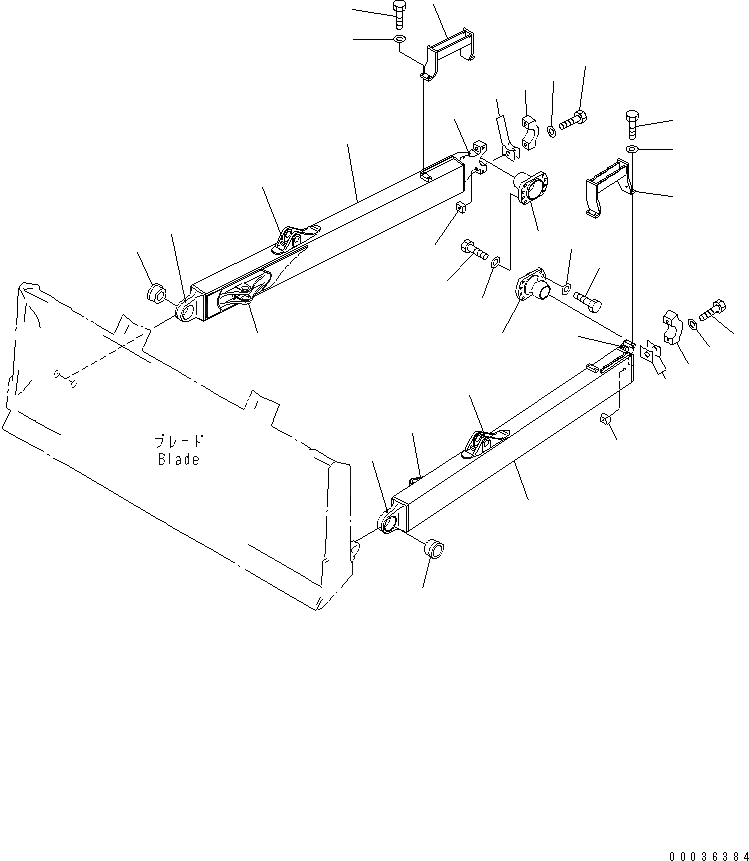 ブレード
Blade

00036384