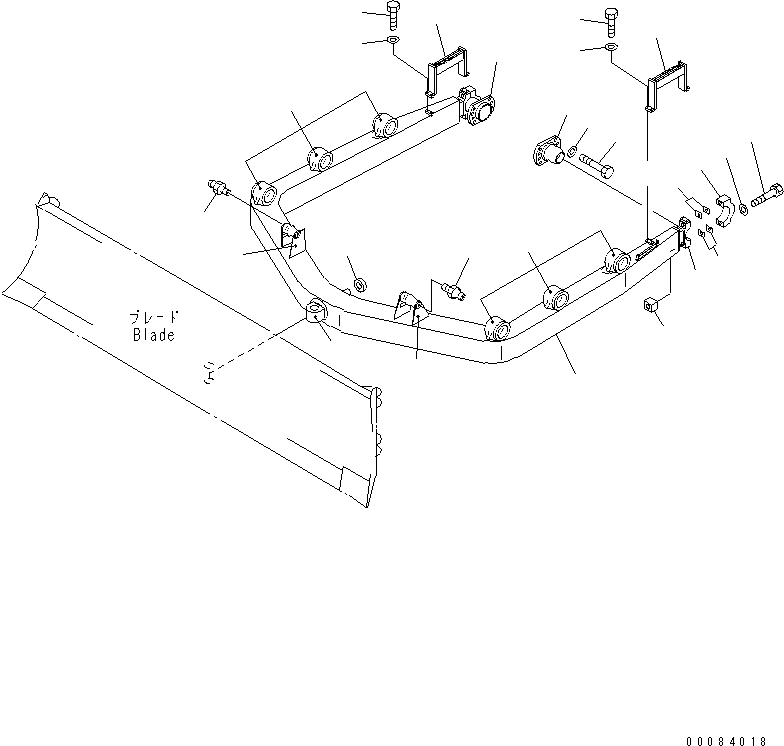 ブレード
Blade

00084018