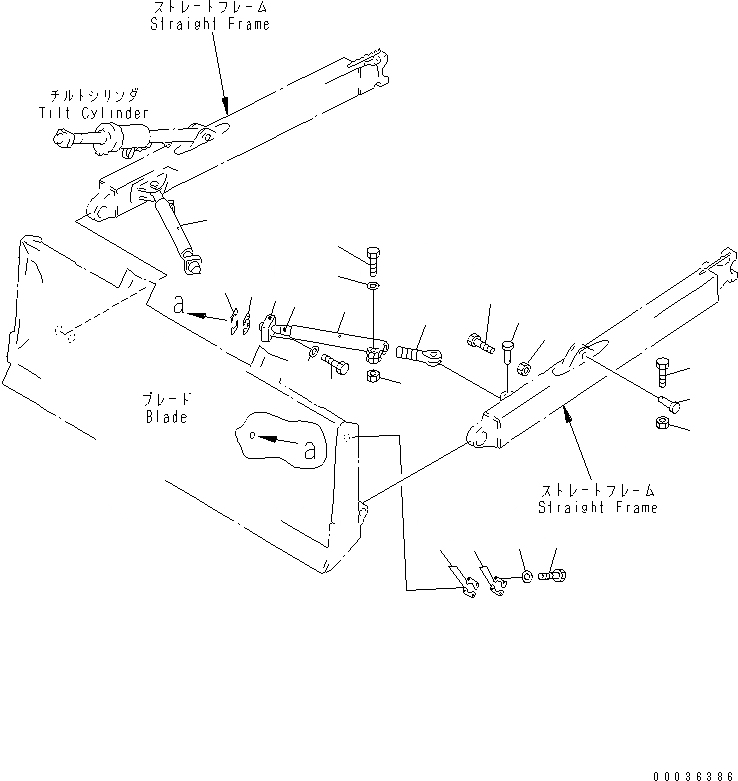 ストレートフレーム
Straight Frame

チルトシリンダ
Tilt Cylinder

a

ブレード
Blade

a

ストレートフレーム
Straight Frame

00036386