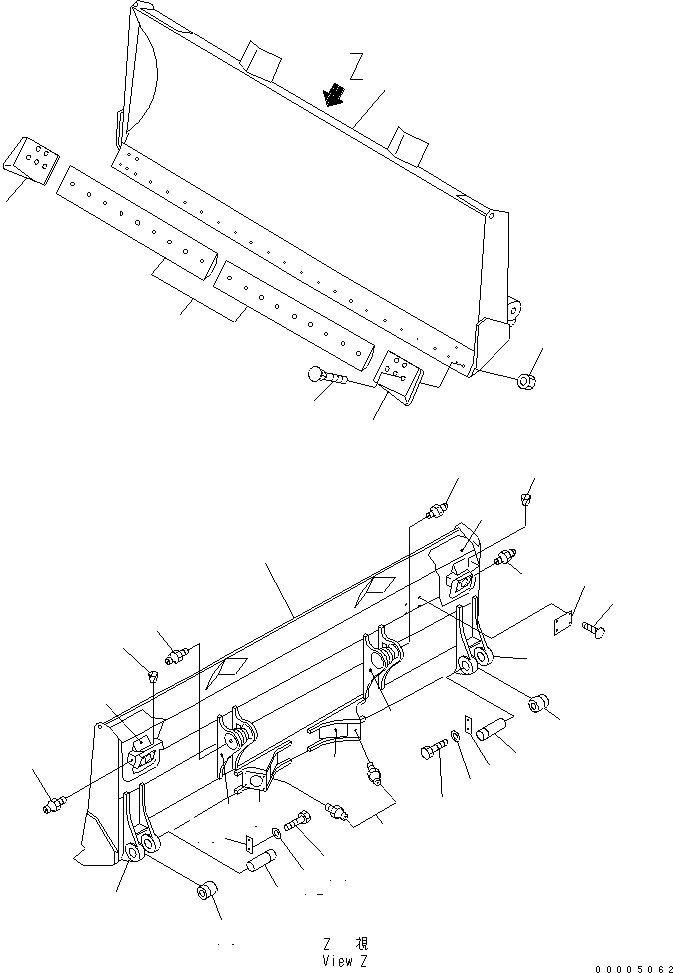 Z

Z 視
View Z

00005062