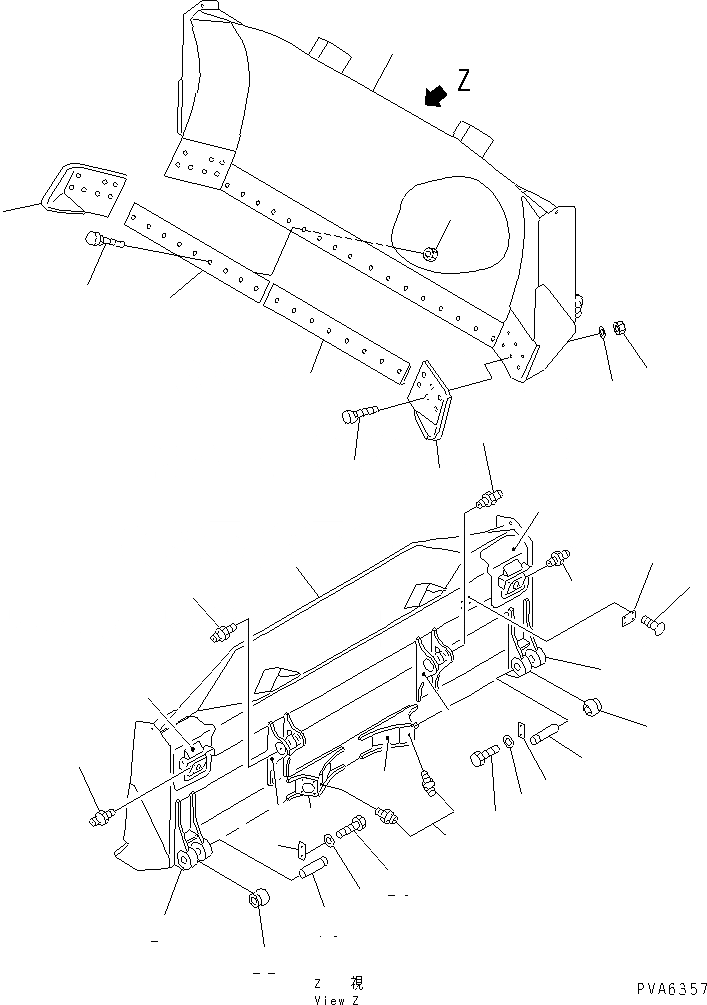 Z

Z 視
View Z

PVA6357