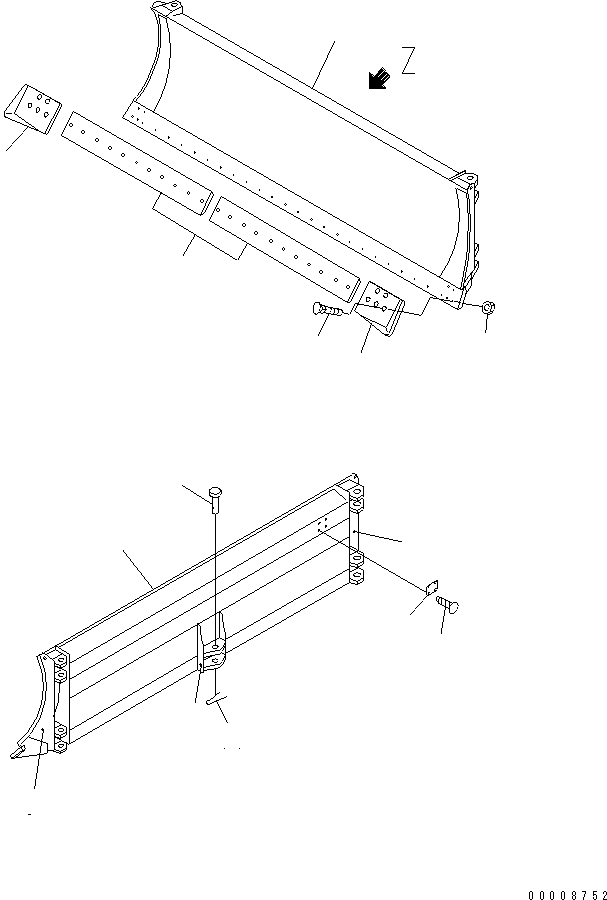 Z

00008752