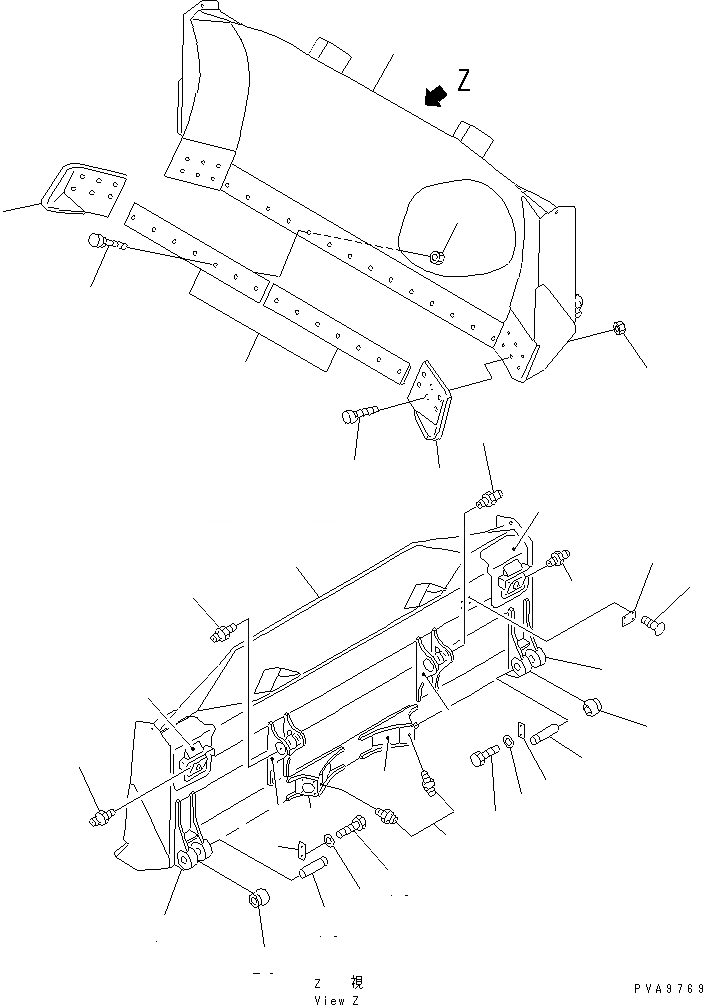 Z

Z 視
View Z

PVA9769