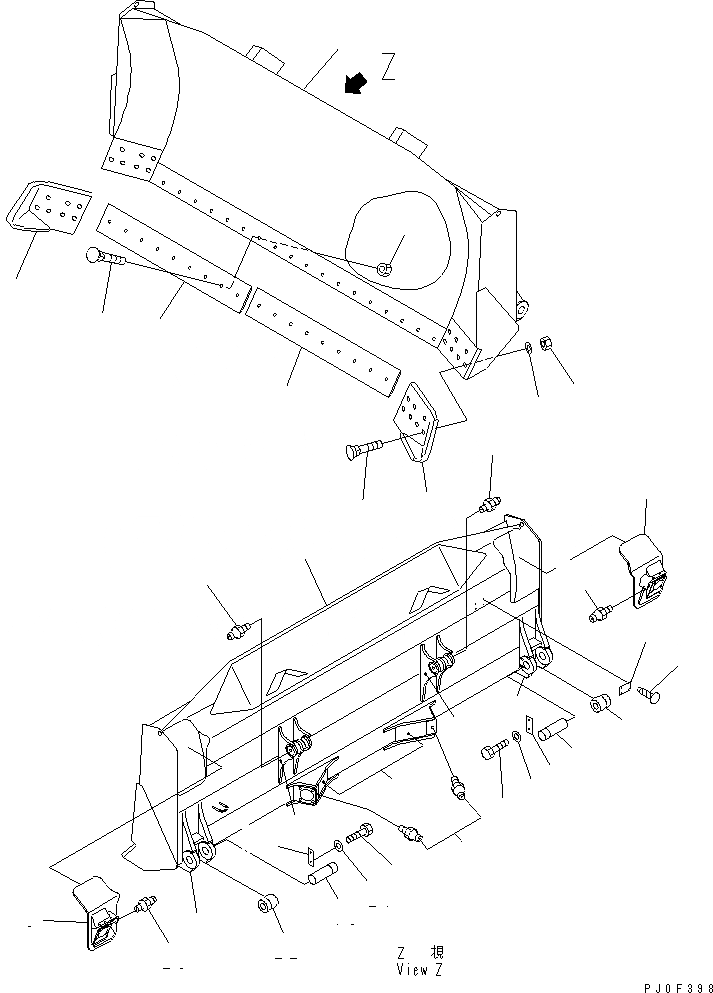 Z

Z 視
View Z

PJ0F398