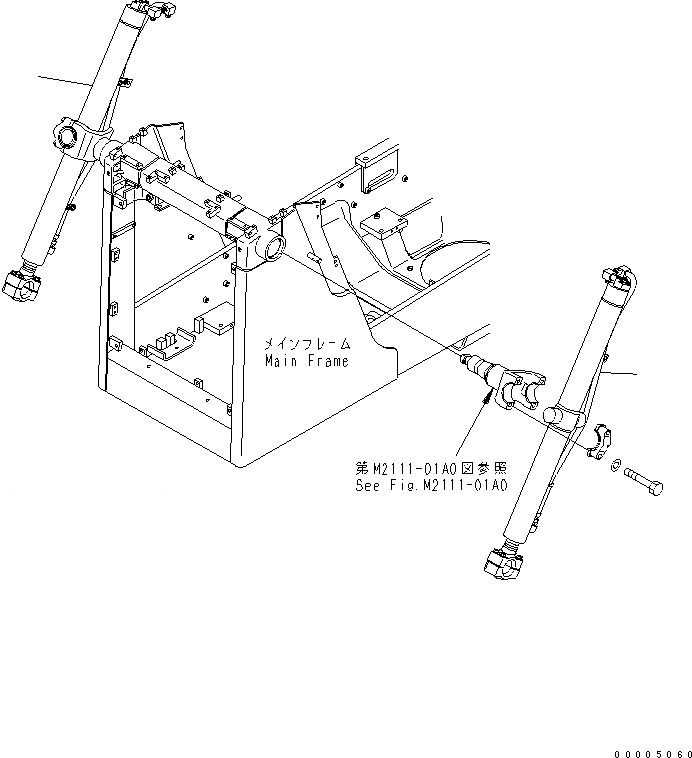 メインフレーム
Main Frame

第M2111-01A0図参照
See Fig.M2111-01A0

00005060