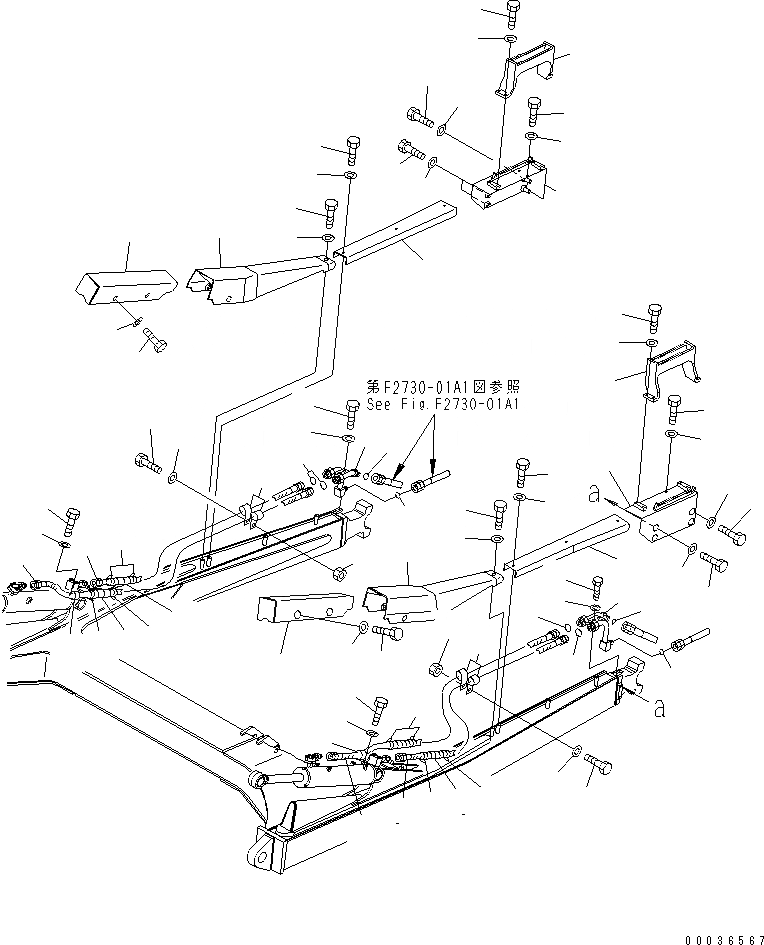 第F2730-01A1図参照
See Fig.F2730-01A1

a

a

00036567