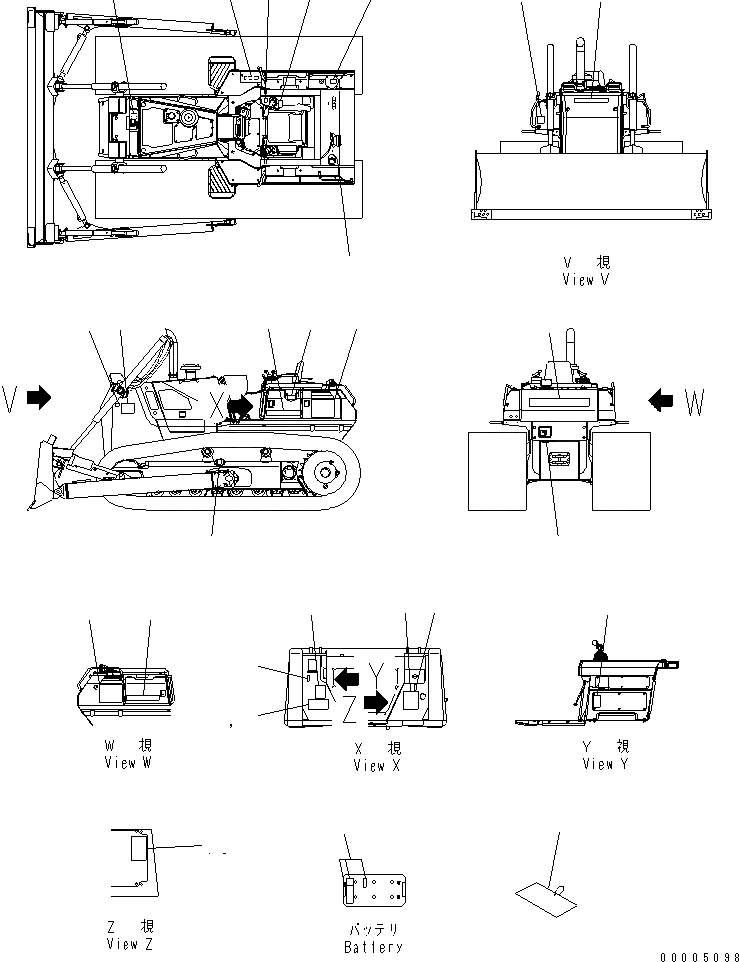 V 視
View V

V

X

W

W 視
View W

Y
Z

X 視
View X

Y 視
View Y

Z 視
View Z

バッテリ
Battery

00005098