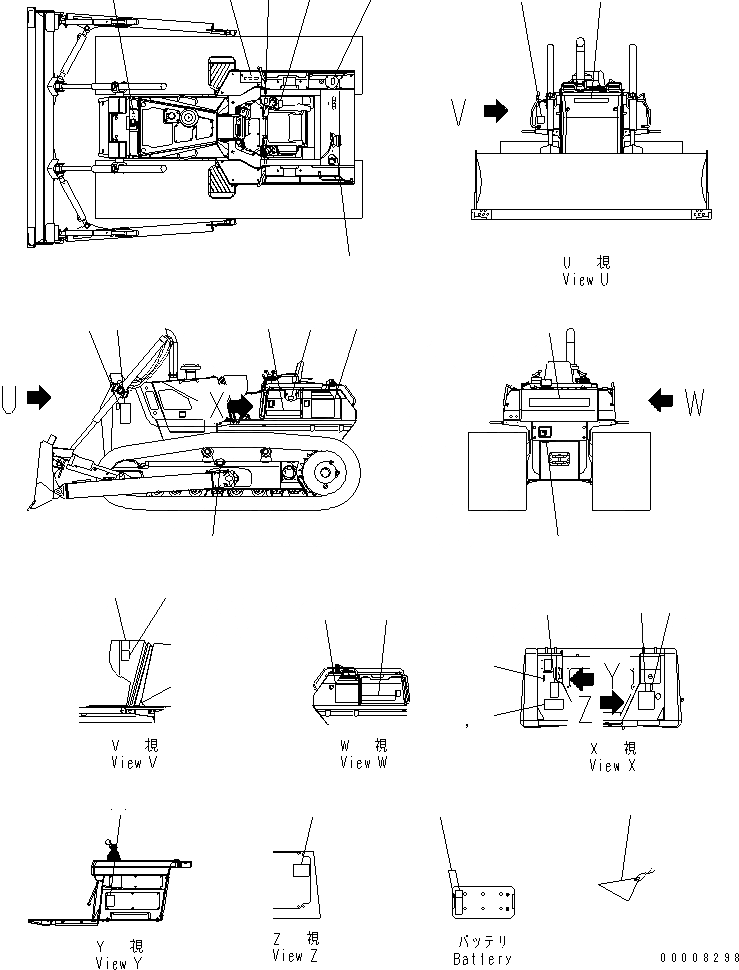 V

U 視
View U

U

X

W

V 視
View V

W 視
View W

Y

Z

X 視
View X

Y 視
View Y

Z 視
View Z

バッテリ
Battery

00008298