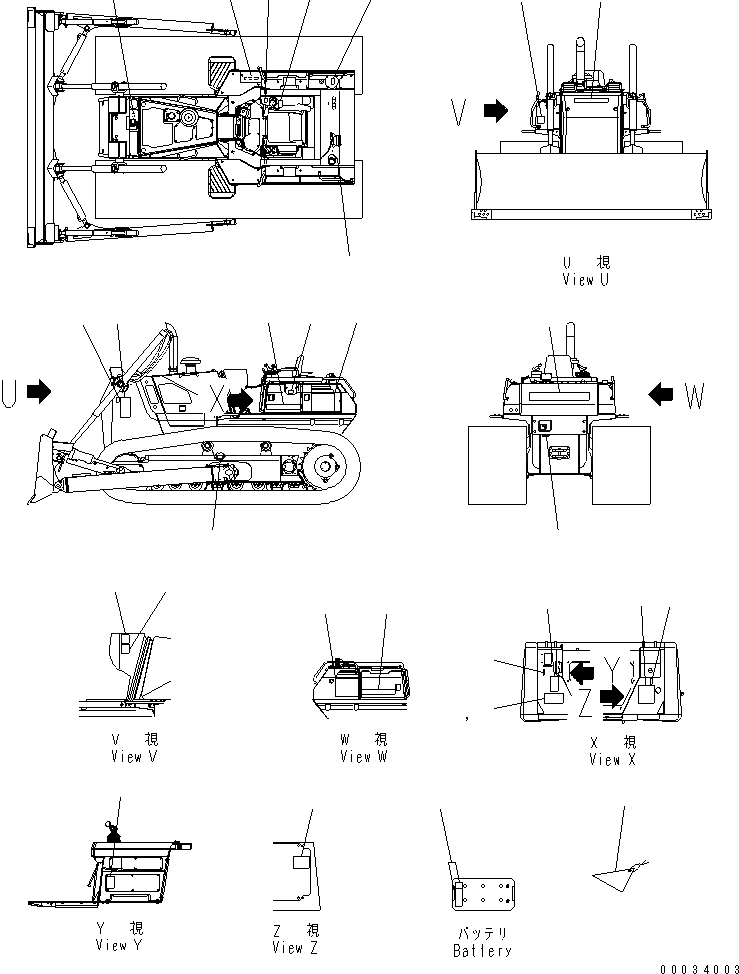 V

U 視
View U

U

X

W

V 視
View V

W 視
View W

Y

Z

X 視
View X

Y 視
View Y

Z 視
View Z

バッテリ
Battery

00034003