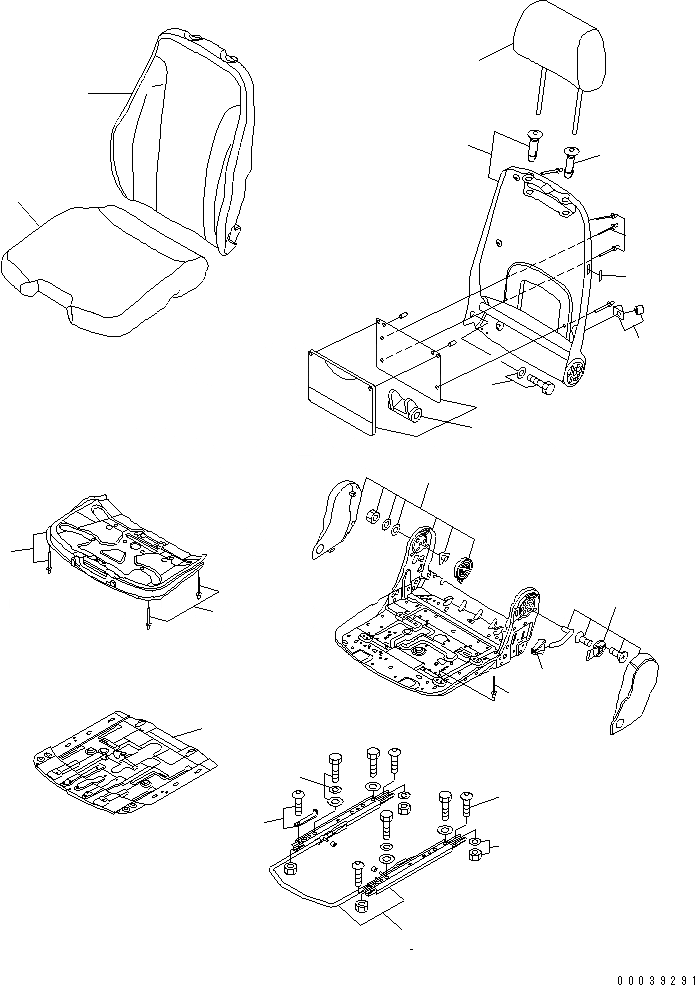 00039291