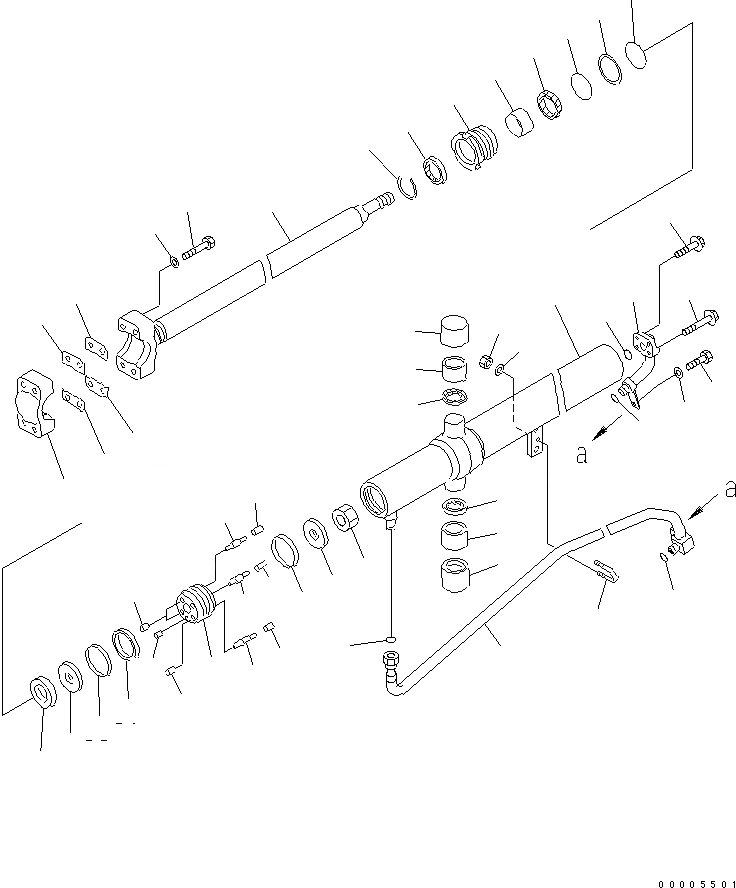 a

a

00005501