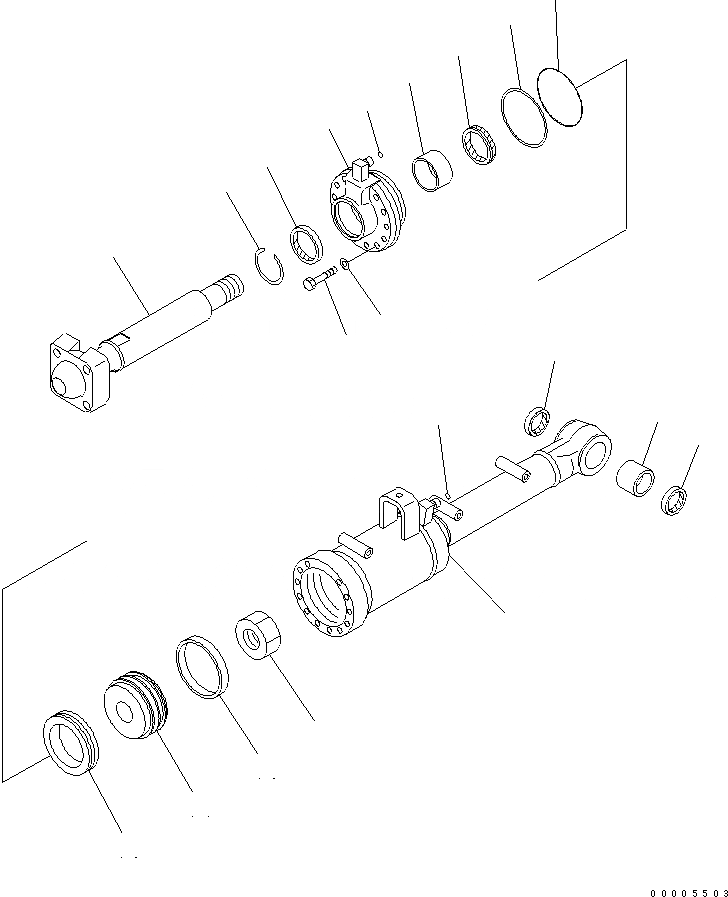 00005503